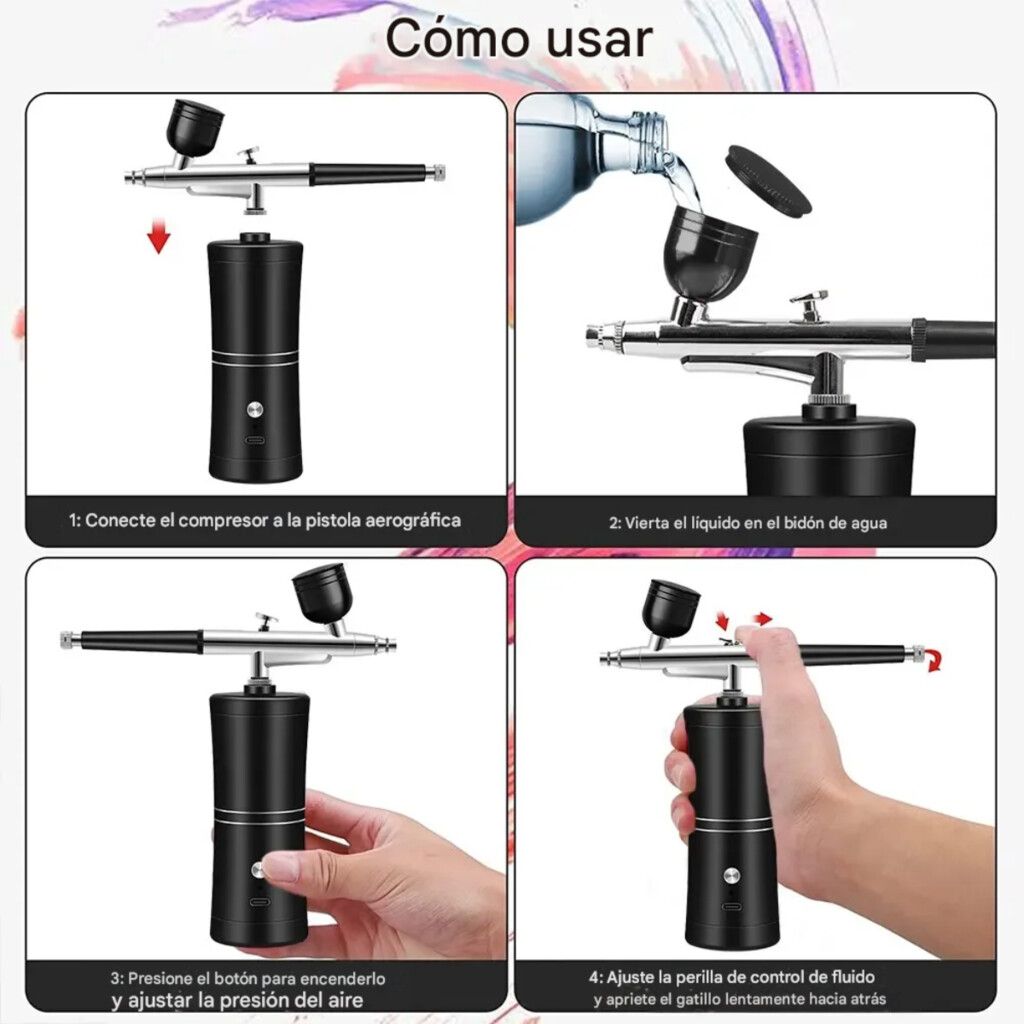 Cómo usar

1: Conecte el compresor a la pistola aerográfica

2: Vierta el líquido en el bidón de agua

3: Presione el botón para encenderlo y ajustar la presión del aire

4: Ajuste la perilla de control de fluido y apriete el gatillo lentamente hacia atrás