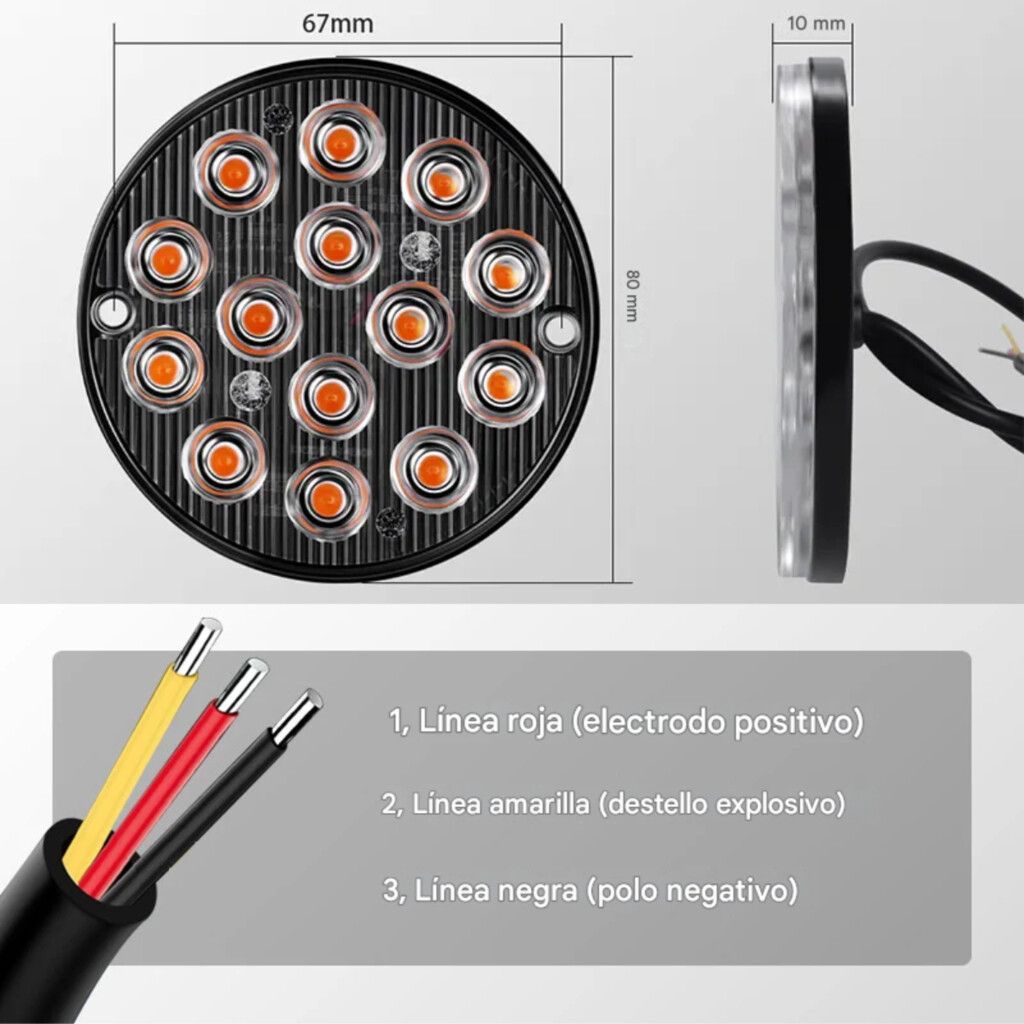 67mm

10 mm

80 mm

1, Línea roja (electrodo positivo)

2, Línea amarilla (destello explosivo)

3, Línea negra (polo negativo)