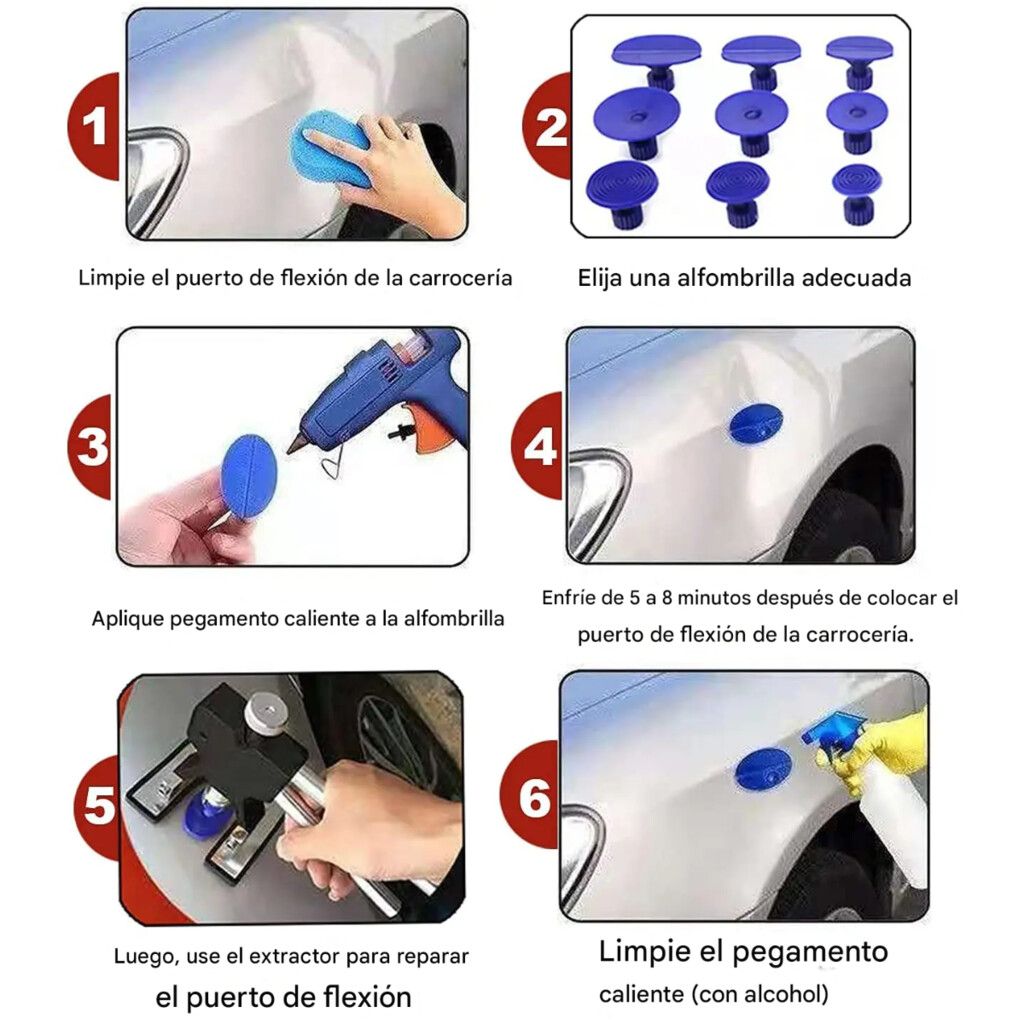 1

Limpie el puerto de flexión de la carrocería

2

Elija una alfombrilla adecuada

3

Aplique pegamento caliente a la alfombrilla

4

Enfríe de 5 a 8 minutos después de colocar el puerto de flexión de la carrocería.

5

Luego, use el extractor para reparar el puerto de flexión

6

Limpie el pegamento caliente (con alcohol)